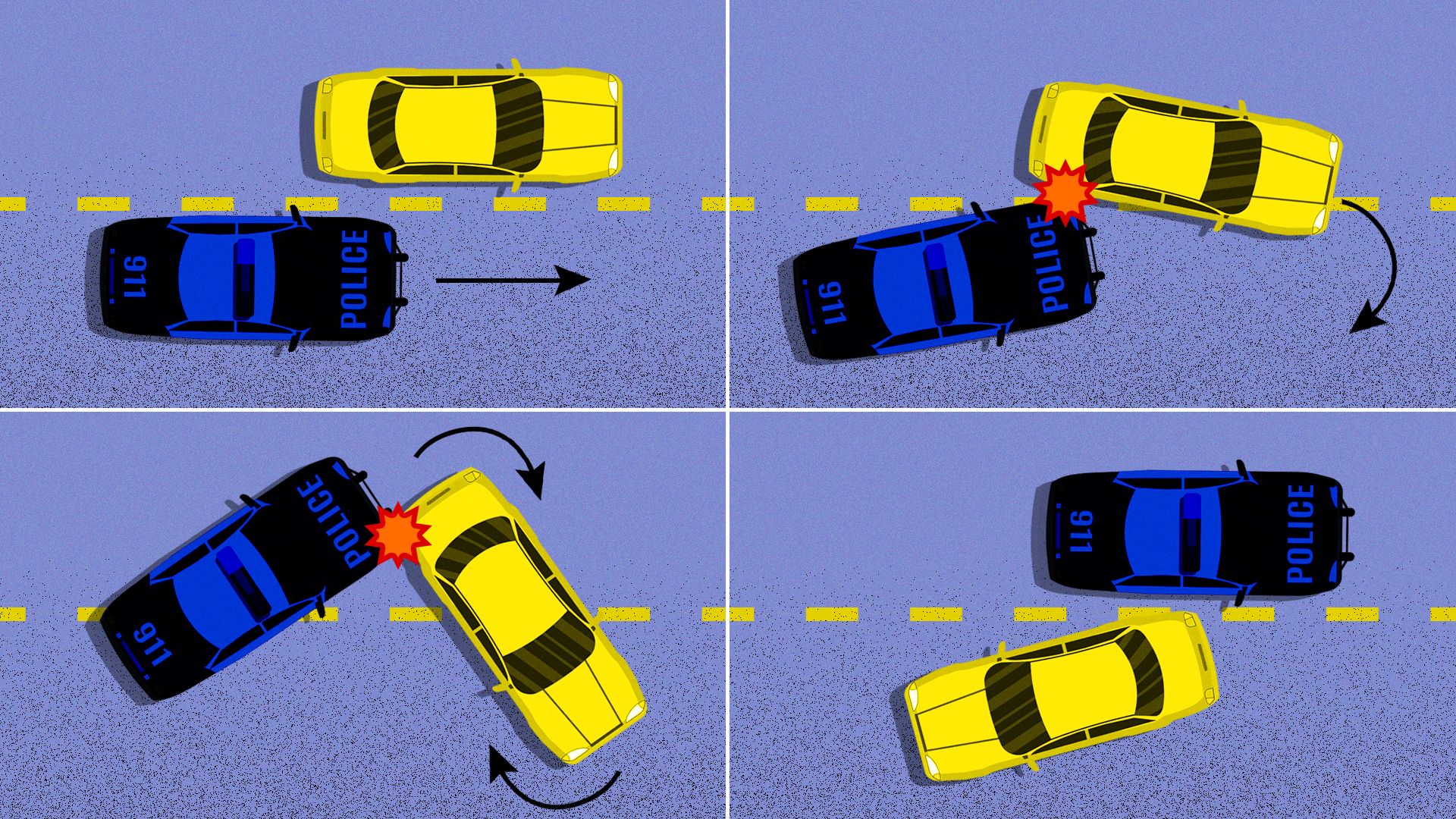 911 POLICE

911 POLICE

911 POLICE

911 POLICE