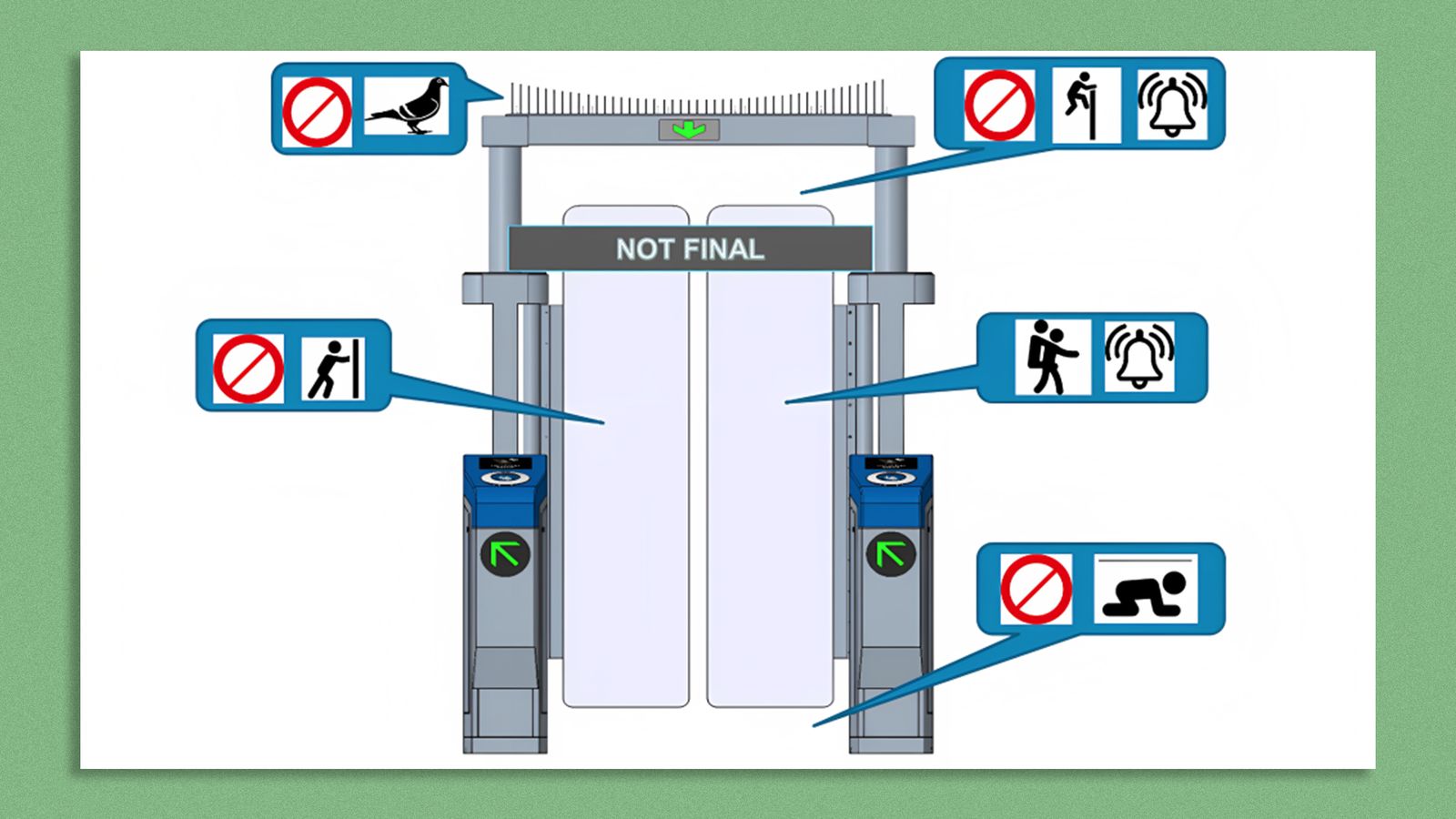 NOT FINAL