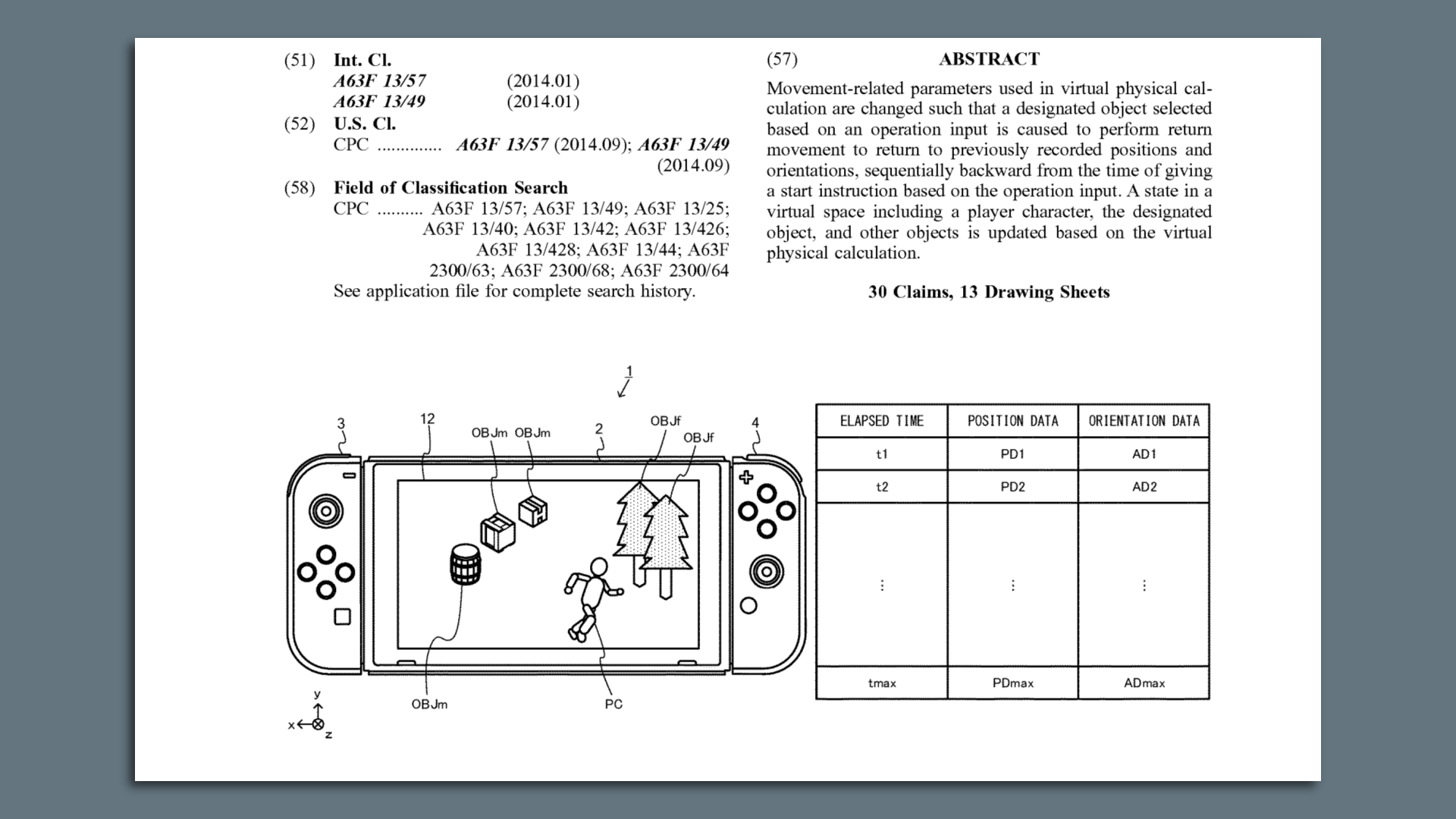 (51) Int. Cl.
A63F 13/57 (2014.01)
A63F 13/49 (2014.01)
(52) U.S. Cl.
CPC .............. A63F 13/57 (2014.09); A63F 13/49 (2014.09)
(58) Field of Classification Search
CPC .......... A63F 13/57; A63F 13/49; A63F 13/25; A63F 13/40; A63F 13/42; A63F 13/426; A63F 13/428; A63F 13/44; A63F 2300/63; A63F 2300/68; A63F 2300/64
See application file for complete search history.

(57) ABSTRACT
Movement-related parameters used in virtual physical calculation are changed such that a designated object selected based on an operation input is caused to perform return movement to return to previously recorded positions and orientations, sequentially backward from the time of giving a start instruction based on the operation input. A state in a virtual space including a player character, the designated object, and other objects is updated based on the virtual physical calculation.

30 Claims, 13 Drawing Sheets

1
3
12
OBJm OBJm
2
OBJf
OBJf
4
OBJm
PC
y
x
z

| ELAPSED TIME | POSITION DATA | ORIENTATION DATA |
|---|---|---|
| t1 | PD1 | AD1 |
| t2 | PD2 | AD2 |
| ⋮ | ⋮ | ⋮ |
| tmax | PDmax | ADmax |