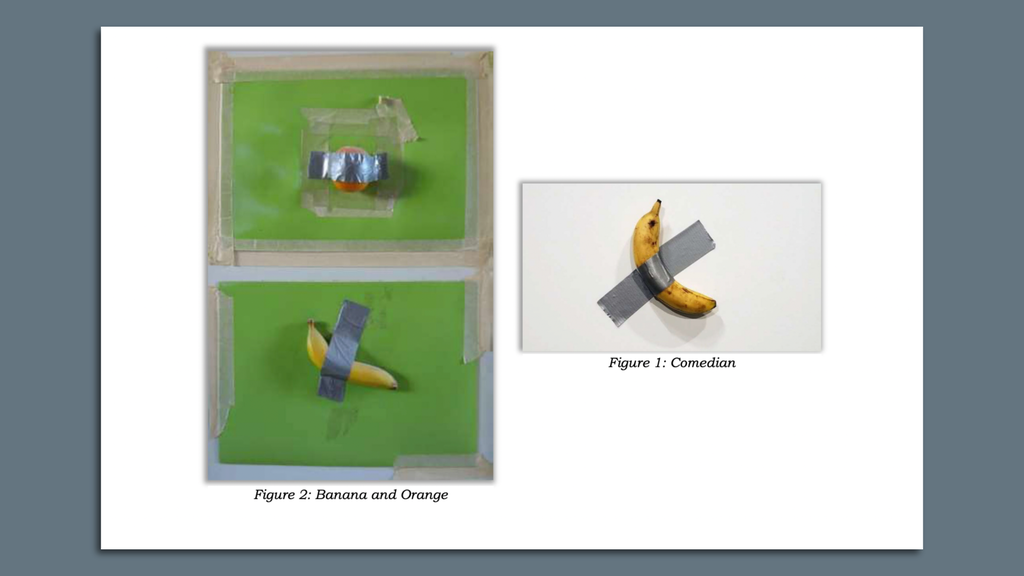 Figure 2: Banana and Orange

Figure 1: Comedian