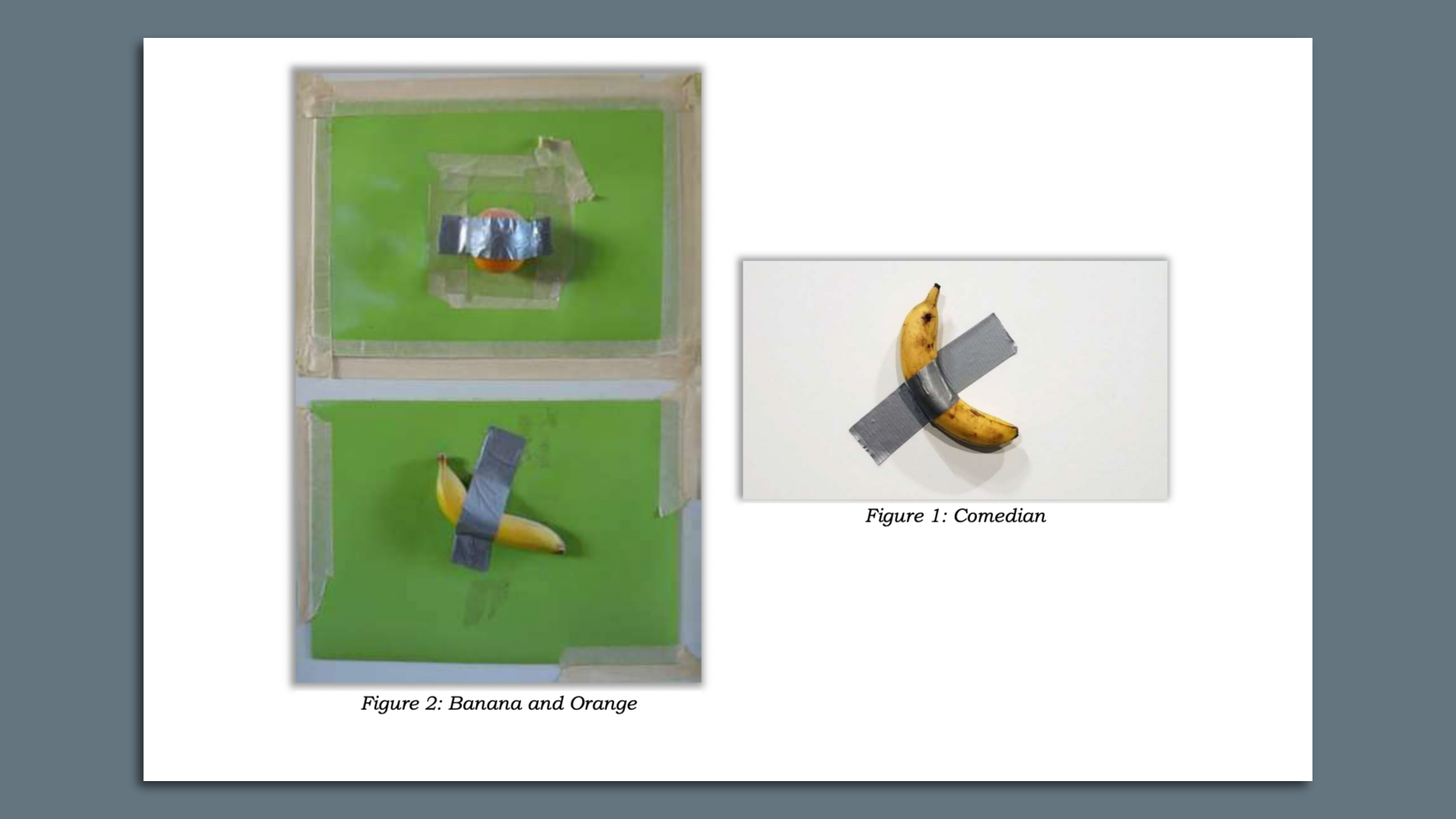 Figure 2: Banana and Orange

Figure 1: Comedian