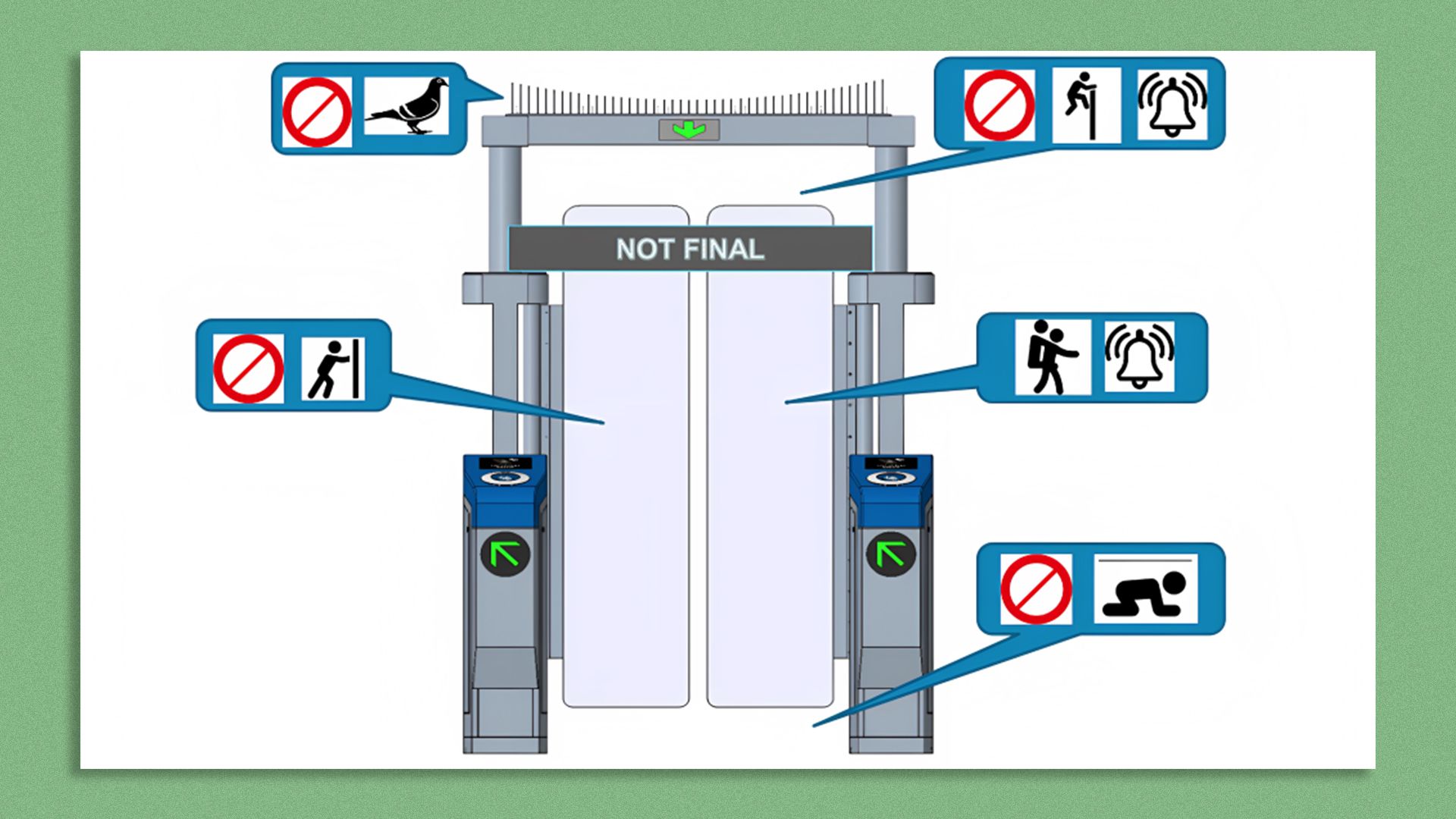 NOT FINAL